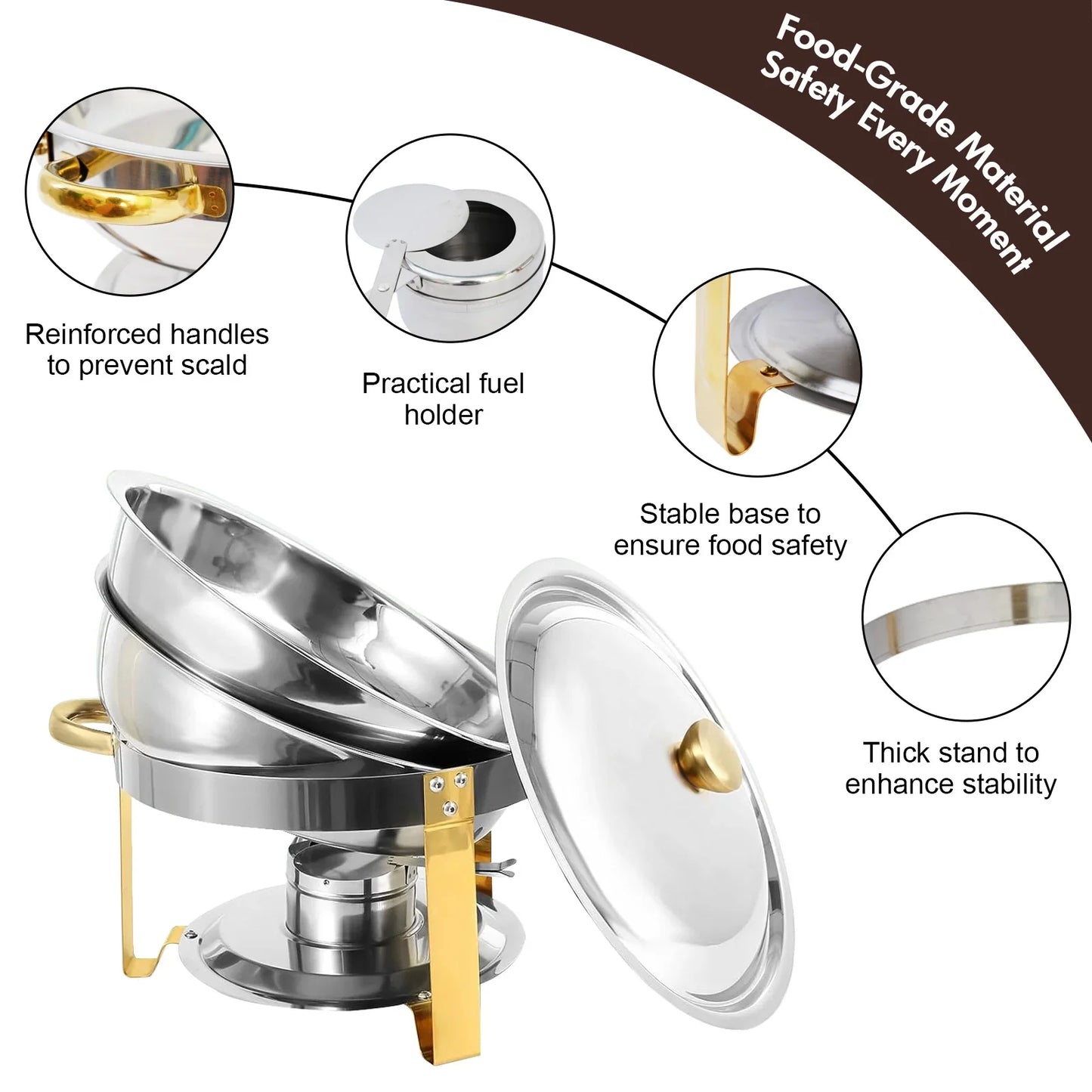 Food-Grade Material
Safety Every Moment

Reinforced handles to prevent scald

Practical fuel holder

Stable base to ensure food safety

Thick stand to enhance stability