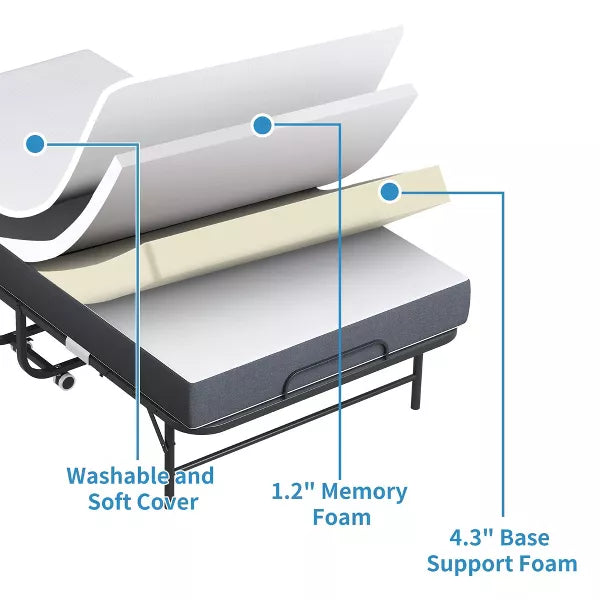 Washable and Soft Cover

1.2" Memory Foam

4.3" Base Support Foam