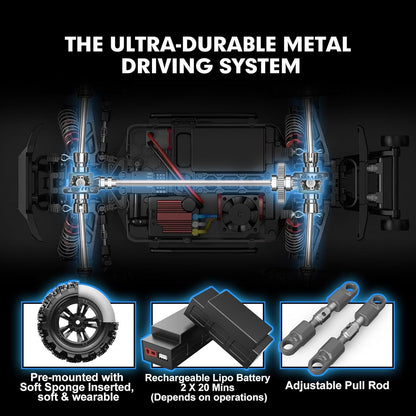 THE ULTRA-DURABLE METAL DRIVING SYSTEM

Pre-mounted with Soft Sponge Inserted, soft & wearable

Rechargeable Lipo Battery 2 X 20 Mins (Depends on operations)

Adjustable Pull Rod