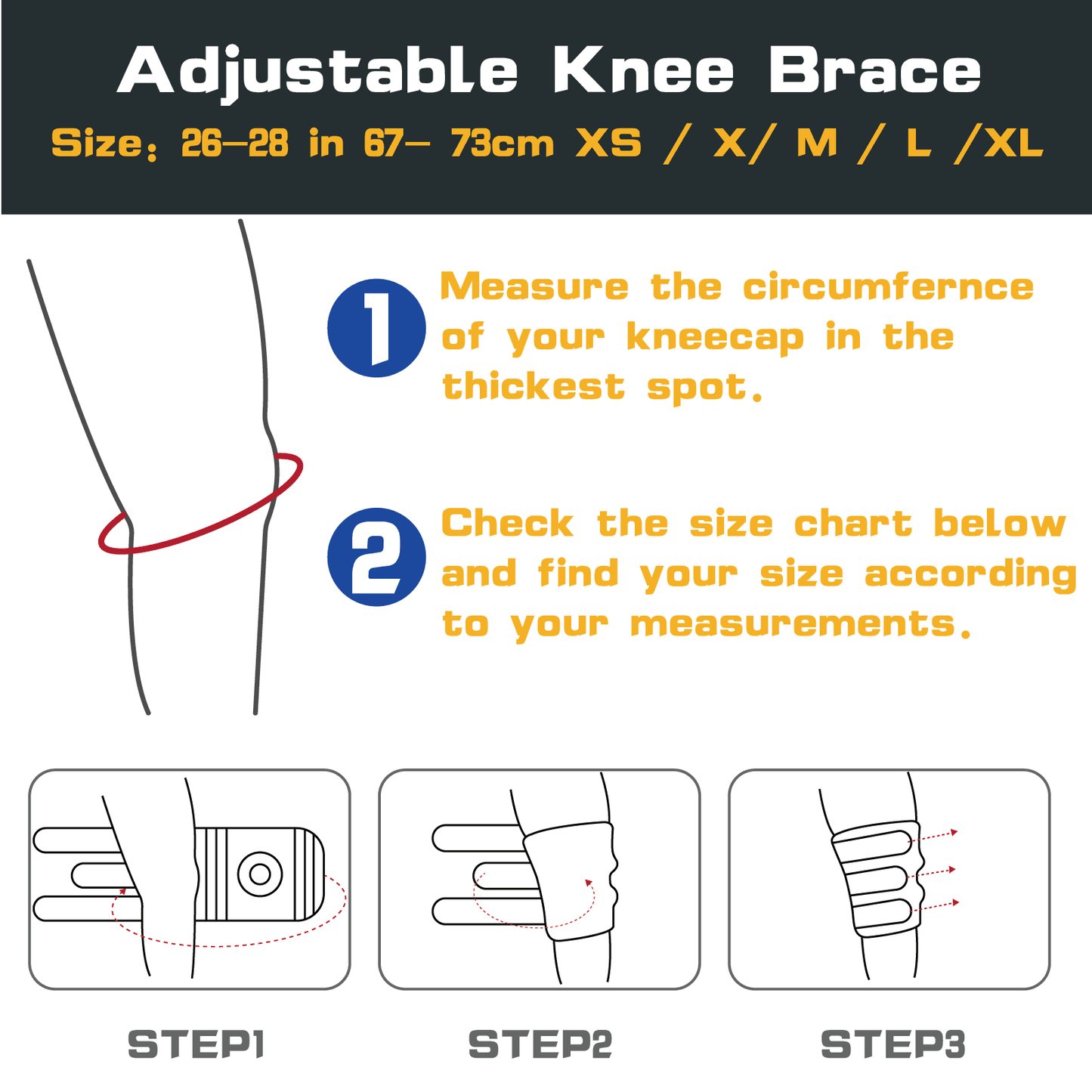 Adjustable Knee Brace

Size: 26–28 in 67– 73cm XS / X/ M / L /XL

1 Measure the circumfernce of your kneecap in the thickest spot.

2 Check the size chart below and find your size according to your measurements.

STEP1

STEP2

STEP3