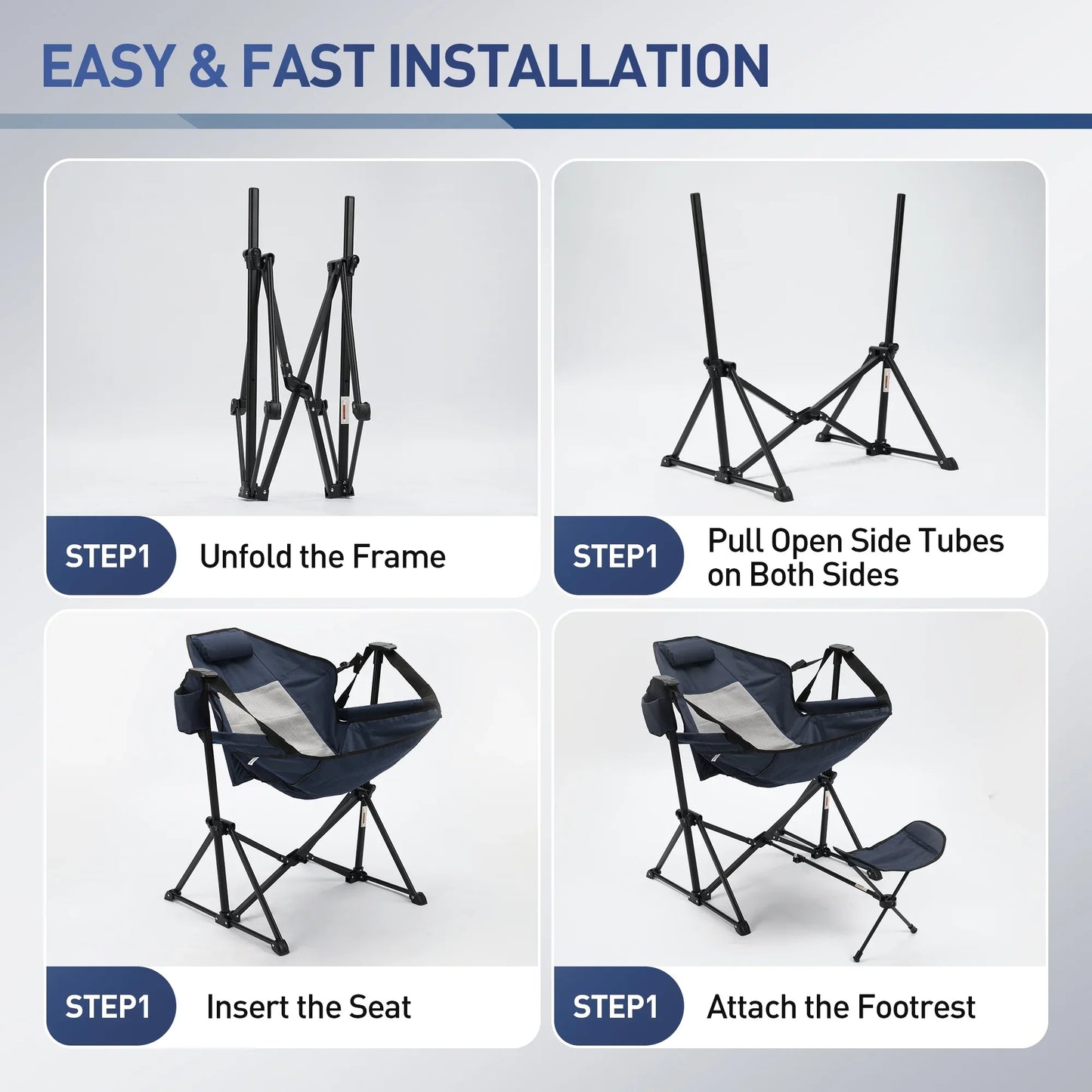 EASY & FAST INSTALLATION

STEP1 Unfold the Frame

STEP1 Pull Open Side Tubes on Both Sides

STEP1 Insert the Seat

STEP1 Attach the Footrest