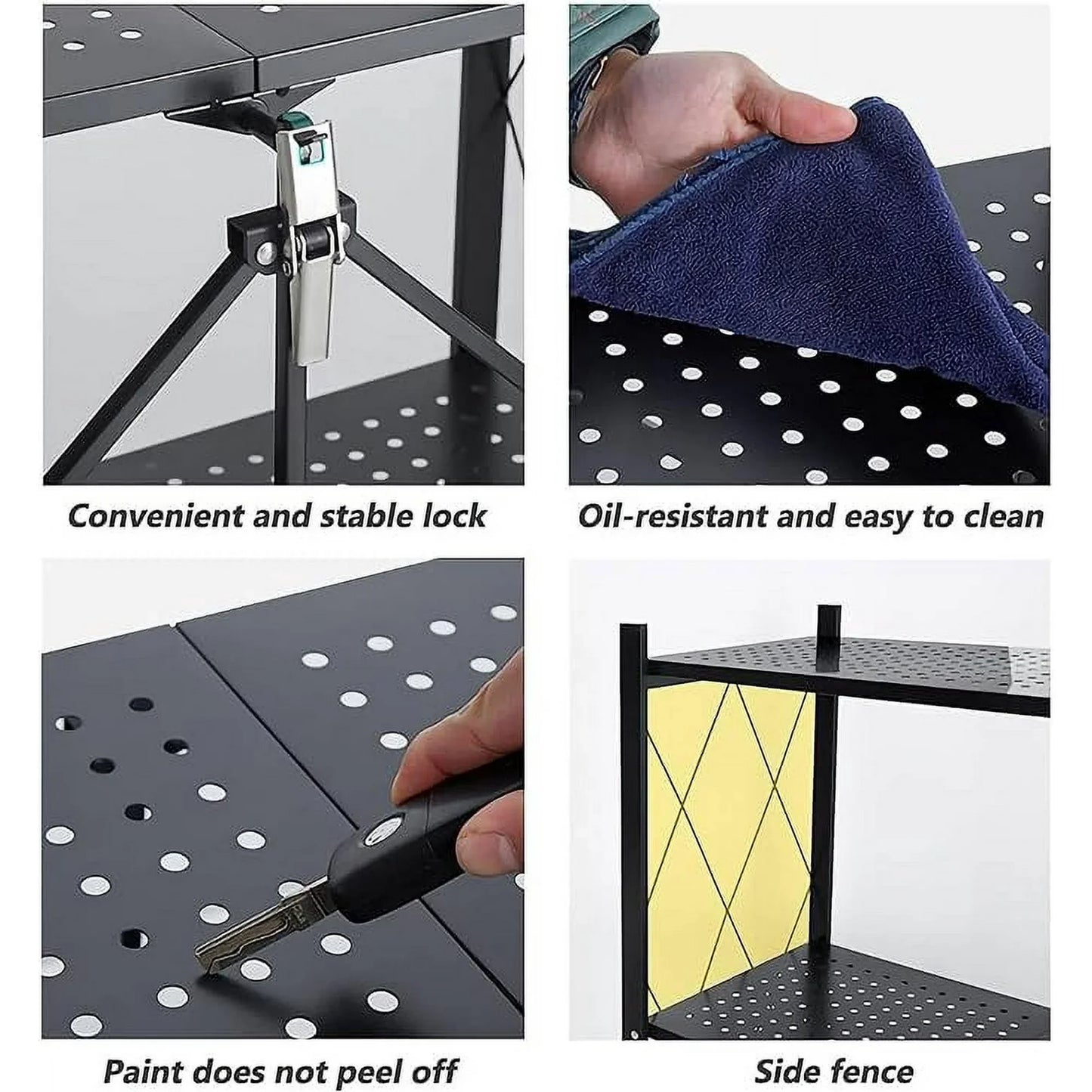 Convenient and stable lock

Oil-resistant and easy to clean

Paint does not peel off

Side fence