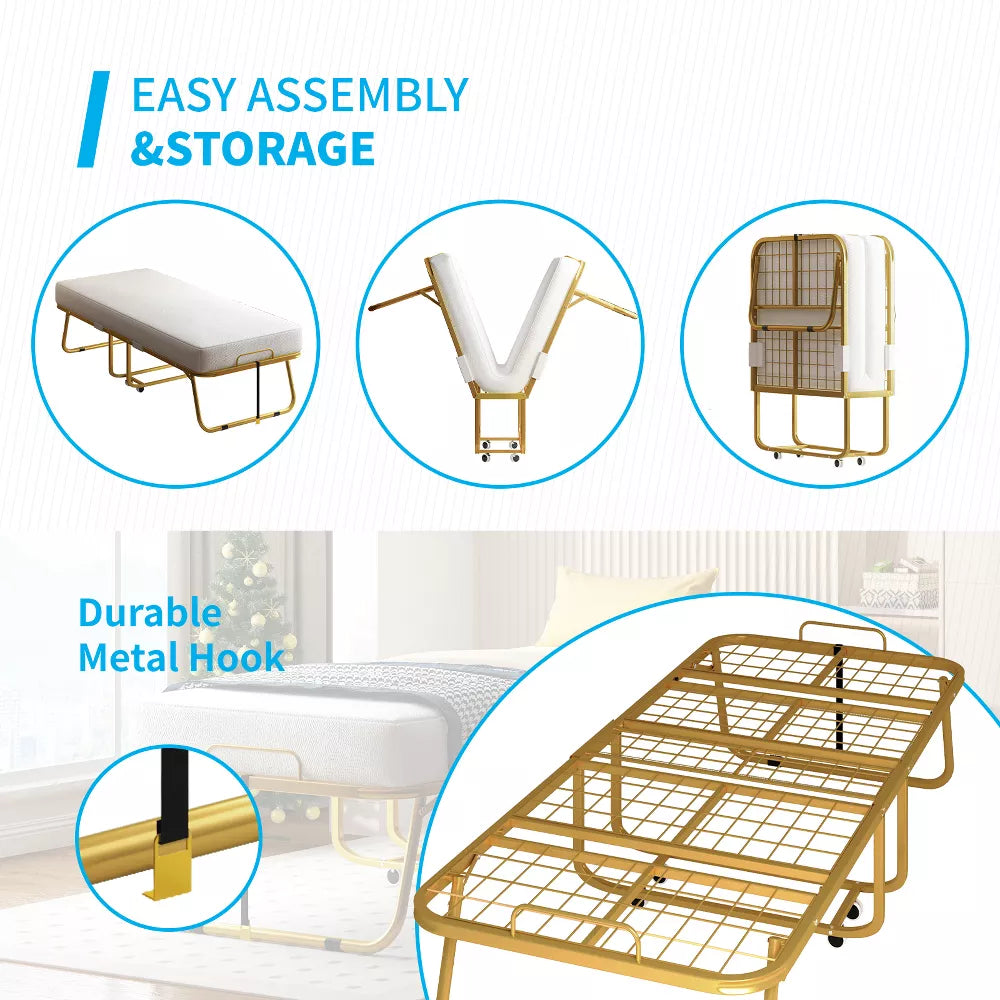 EASY ASSEMBLY
&STORAGE

Durable
Metal Hook