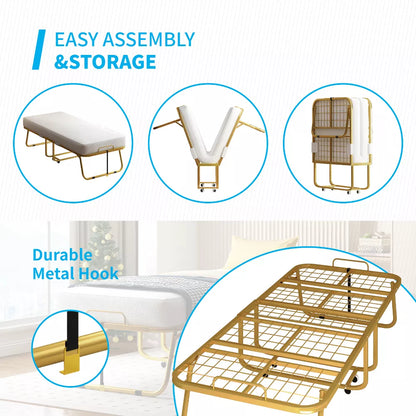 EASY ASSEMBLY
&STORAGE

Durable
Metal Hook