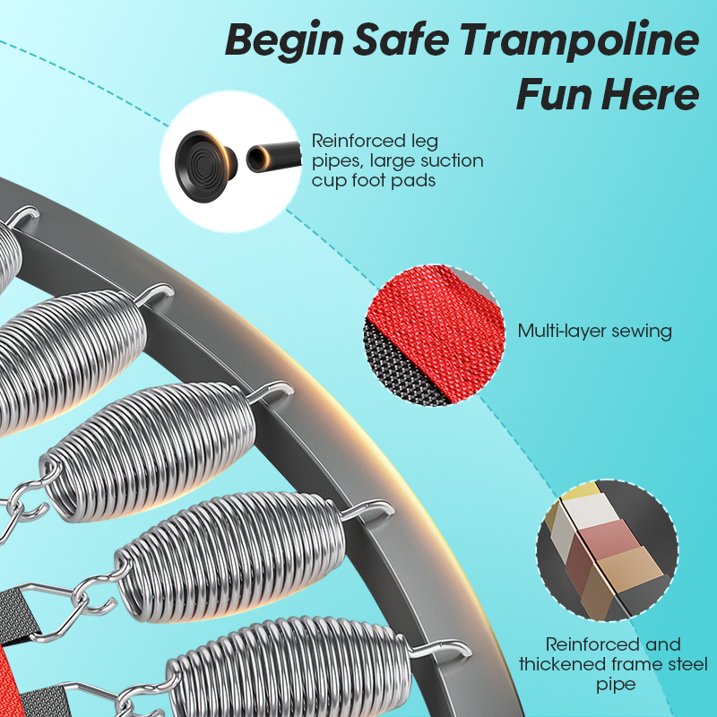 Begin Safe Trampoline Fun Here

Reinforced leg pipes, large suction cup foot pads

Multi-layer sewing

Reinforced and thickened frame steel pipe