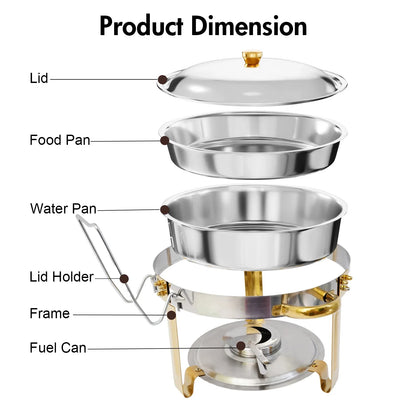 Product Dimension

Lid

Food Pan

Water Pan

Lid Holder

Frame

Fuel Can