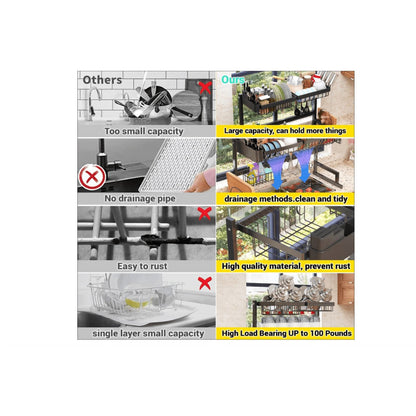 Others

Too small capacity

No drainage pipe

Easy to rust

single layer small capacity

Ours

Large capacity, can hold more things

drainage methods.clean and tidy

High quality material, prevent rust

High Load Bearing UP to 100 Pounds