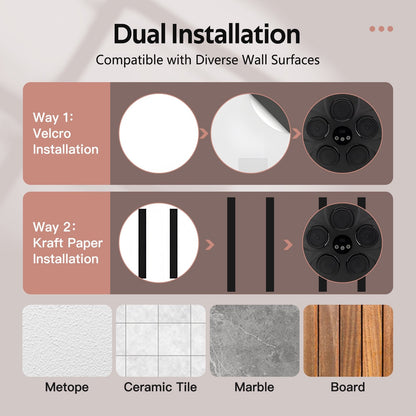 Dual Installation

Compatible with Diverse Wall Surfaces

Way 1: Velcro Installation

Way 2: Kraft Paper Installation

Metope

Ceramic Tile

Marble

Board