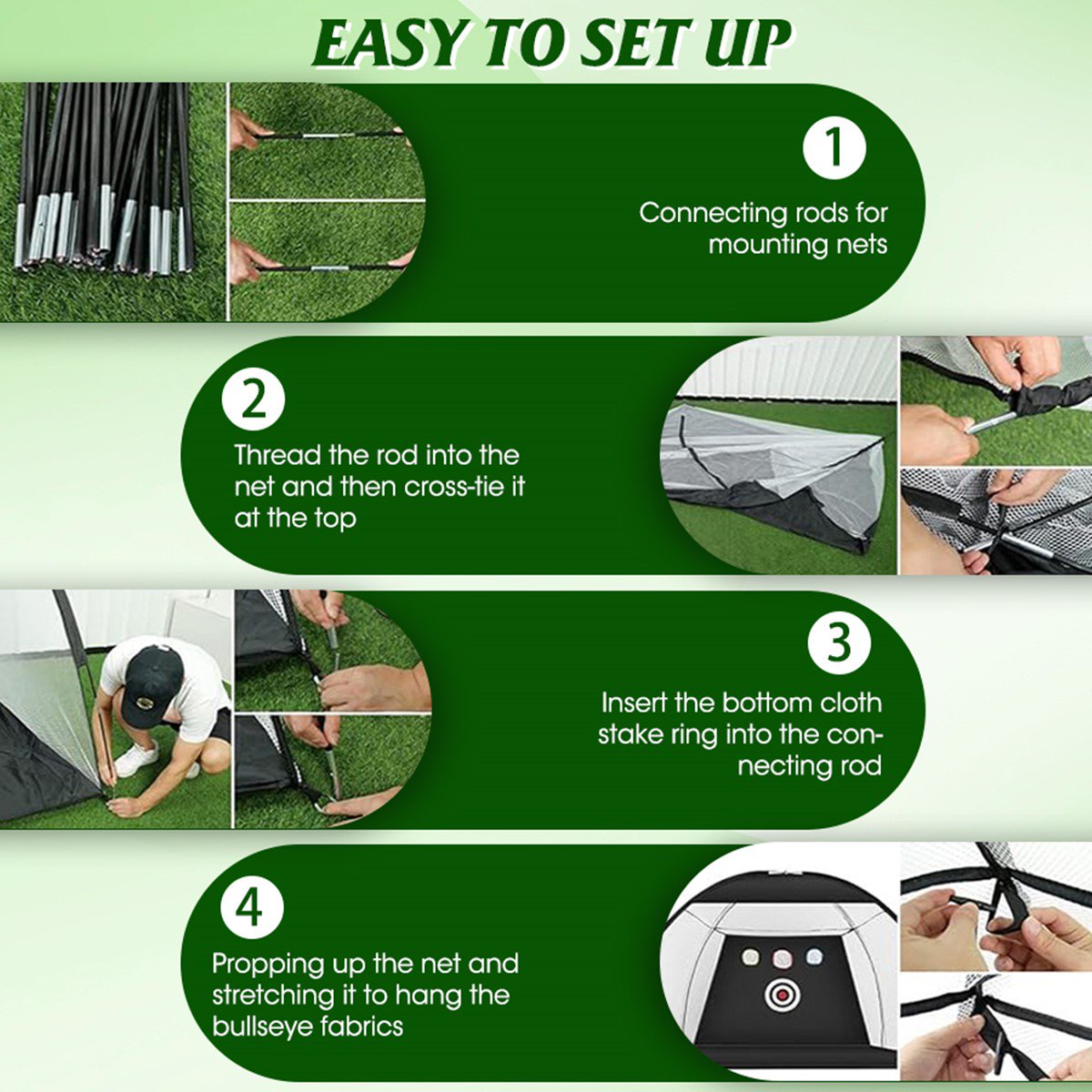 EASY TO SET UP

1

Connecting rods for mounting nets

2

Thread the rod into the net and then cross-tie it at the top

3

Insert the bottom cloth stake ring into the connecting rod

4

Propping up the net and stretching it to hang the bullseye fabrics