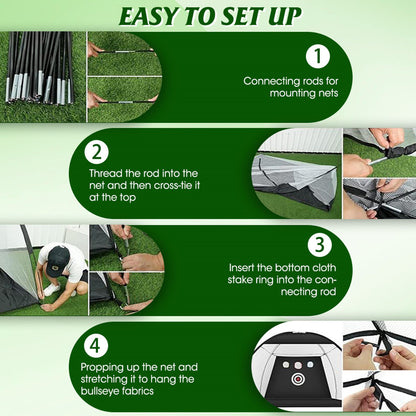 EASY TO SET UP

1

Connecting rods for mounting nets

2

Thread the rod into the net and then cross-tie it at the top

3

Insert the bottom cloth stake ring into the connecting rod

4

Propping up the net and stretching it to hang the bullseye fabrics