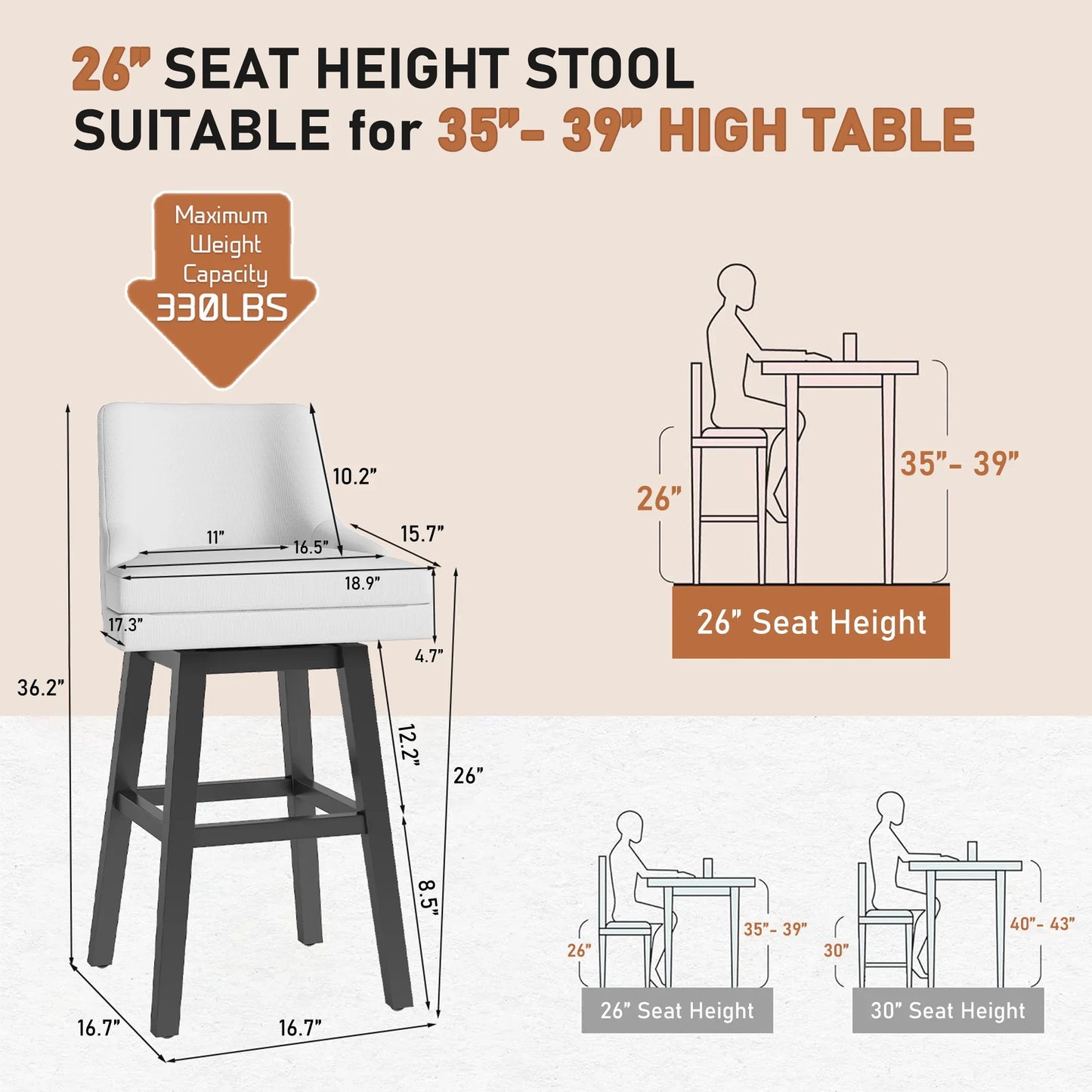 26" SEAT HEIGHT STOOL
SUITABLE for 35"- 39" HIGH TABLE

Maximum Weight Capacity 330LBS

10.2"
15.7"
11"
16.5"
18.9"
17.3"
4.7"
36.2"
12.2"
26"
8.5"
16.7"
16.7"

26"
35"- 39"
26" Seat Height

26"
35"- 39"
26" Seat Height

30"
40"- 43"
30" Seat Height