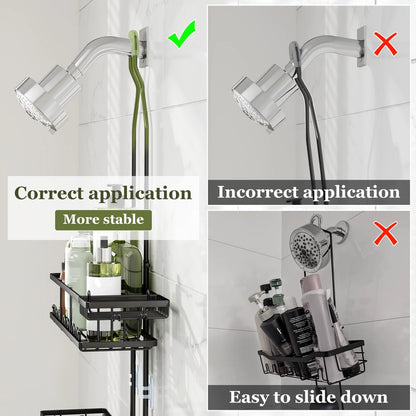 Correct application

More stable

Incorrect application

Easy to slide down