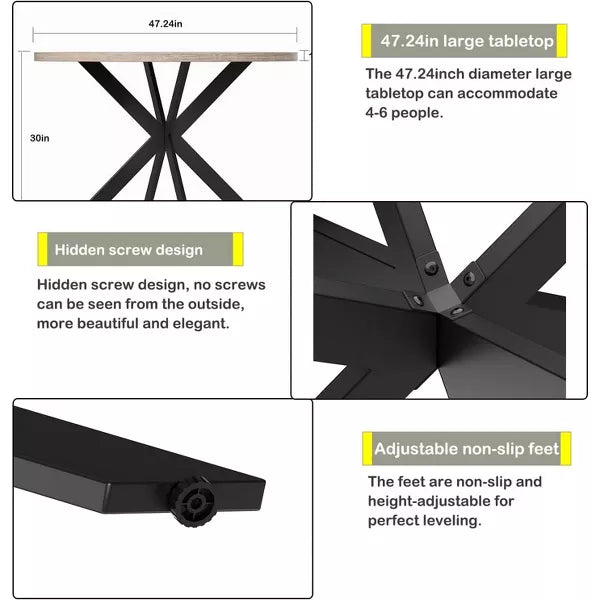 47.24in

30in

47.24in large tabletop

The 47.24inch diameter large tabletop can accommodate 4-6 people.

Hidden screw design

Hidden screw design, no screws can be seen from the outside, more beautiful and elegant.

Adjustable non-slip feet

The feet are non-slip and height-adjustable for perfect leveling.