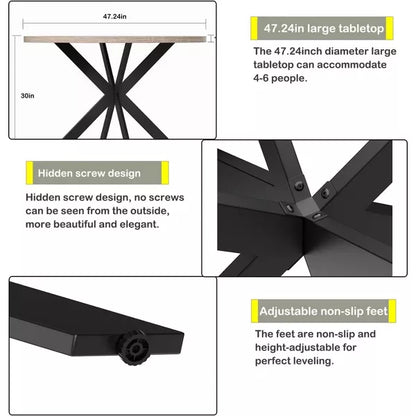 47.24in

30in

47.24in large tabletop

The 47.24inch diameter large tabletop can accommodate 4-6 people.

Hidden screw design

Hidden screw design, no screws can be seen from the outside, more beautiful and elegant.

Adjustable non-slip feet

The feet are non-slip and height-adjustable for perfect leveling.