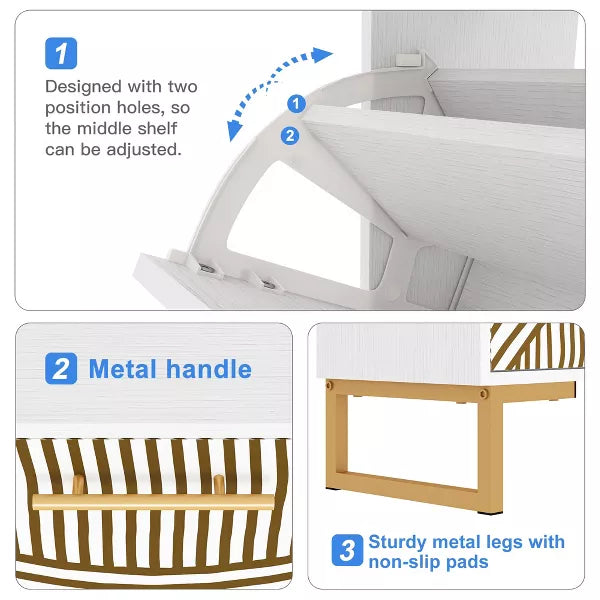 1

Designed with two position holes, so the middle shelf can be adjusted.

1

2

2 Metal handle

3 Sturdy metal legs with non-slip pads