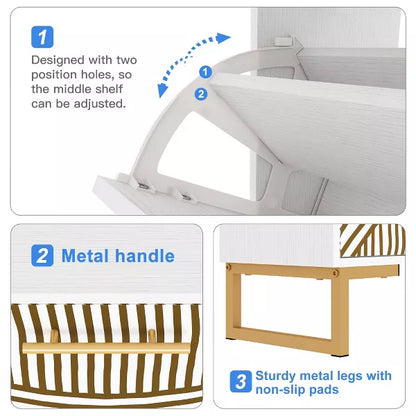 1

Designed with two position holes, so the middle shelf can be adjusted.

1

2

2 Metal handle

3 Sturdy metal legs with non-slip pads