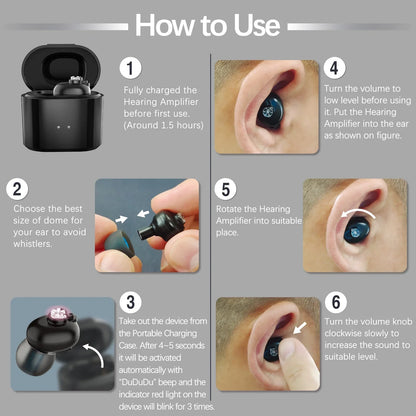 How to Use

1
Fully charged the Hearing Amplifier before first use. (Around 1.5 hours)

2
Choose the best size of dome for your ear to avoid whistlers.

3
Take out the device from the Portable Charging Case. After 4~5 seconds it will be activated automatically with "DuDuDu" beep and the indicator red light on the device will blink for 3 times.

4
Turn the volume to low level before using it. Put the Hearing Amplifier into the ear as shown on figure.

5
Rotate the Hearing Amplifier into suitable place.

6
Turn the volume knob clockwise slowly to increase the sound to suitable level.