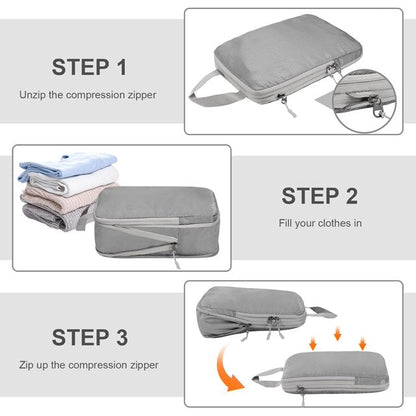 STEP 1
Unzip the compression zipper

STEP 2
Fill your clothes in

STEP 3
Zip up the compression zipper